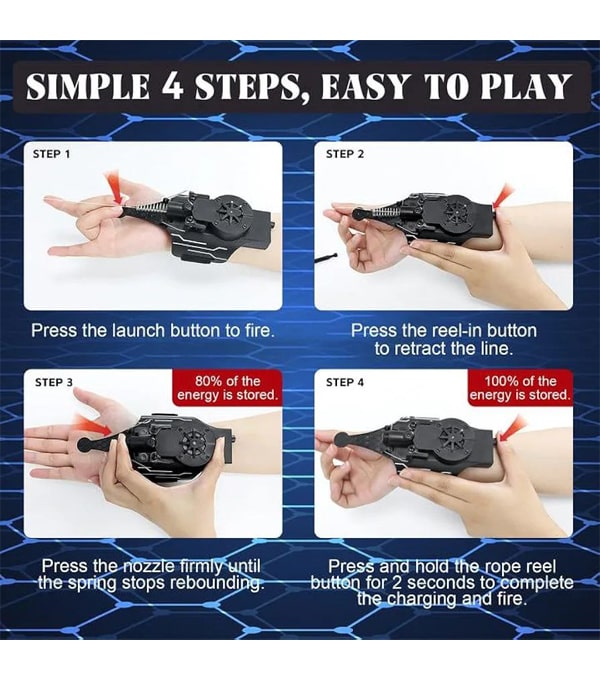 SIMPLE 4 STEPS, EASY TO PLAY

STEP 1

Press the launch button to fire.

STEP 2

Press the reel-in button to retract the line.

STEP 3

80% of the energy is stored.

Press the nozzle firmly until the spring stops rebounding.

STEP 4

100% of the energy is stored.

Press and hold the rope reel button for 2 seconds to complete the charging and fire.